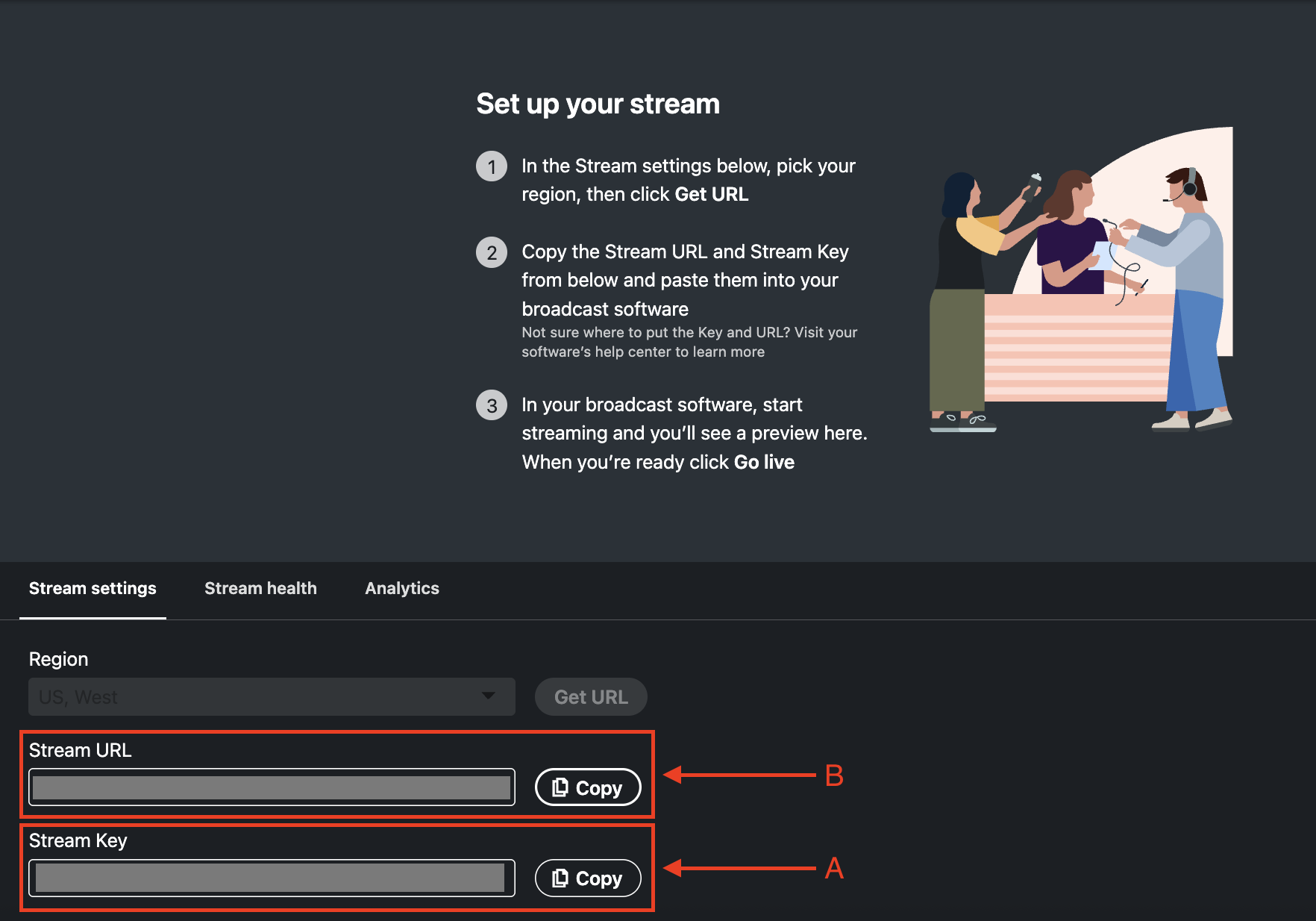 Set up your stream

1 In the Stream settings below, pick your region, then click Get URL

2 Copy the Stream URL and Stream Key from below and paste them into your broadcast software
Not sure where to put the Key and URL? Visit your software's help center to learn more

3 In your broadcast software, start streaming and you'll see a preview here. When you're ready click Go live

Stream settings Stream health Analytics

Region

US, West

Get URL

Stream URL

Copy

B

Stream Key

Copy

A